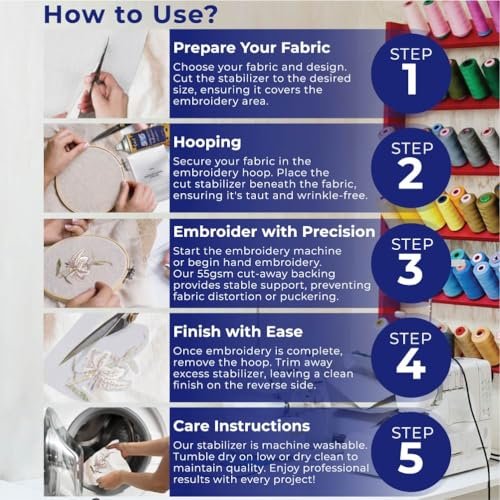 How to Use?

Prepare Your Fabric
Choose your fabric and design. Cut the stabilizer to the desired size, ensuring it covers the embroidery area.

STEP 1

Hooping
Secure your fabric in the embroidery hoop. Place the cut stabilizer beneath the fabric, ensuring it's taut and wrinkle-free.

STEP 2

Embroider with Precision
Start the embroidery machine or begin hand embroidery. Our 55gsm cut-away backing provides stable support, preventing fabric distortion or puckering.

STEP 3

Finish with Ease
Once embroidery is complete, remove the hoop. Trim away excess stabilizer, leaving a clean finish on the reverse side.

STEP 4

Care Instructions
Our stabilizer is machine washable. Tumble dry on low or dry clean to maintain quality. Enjoy professional results with every project!

STEP 5